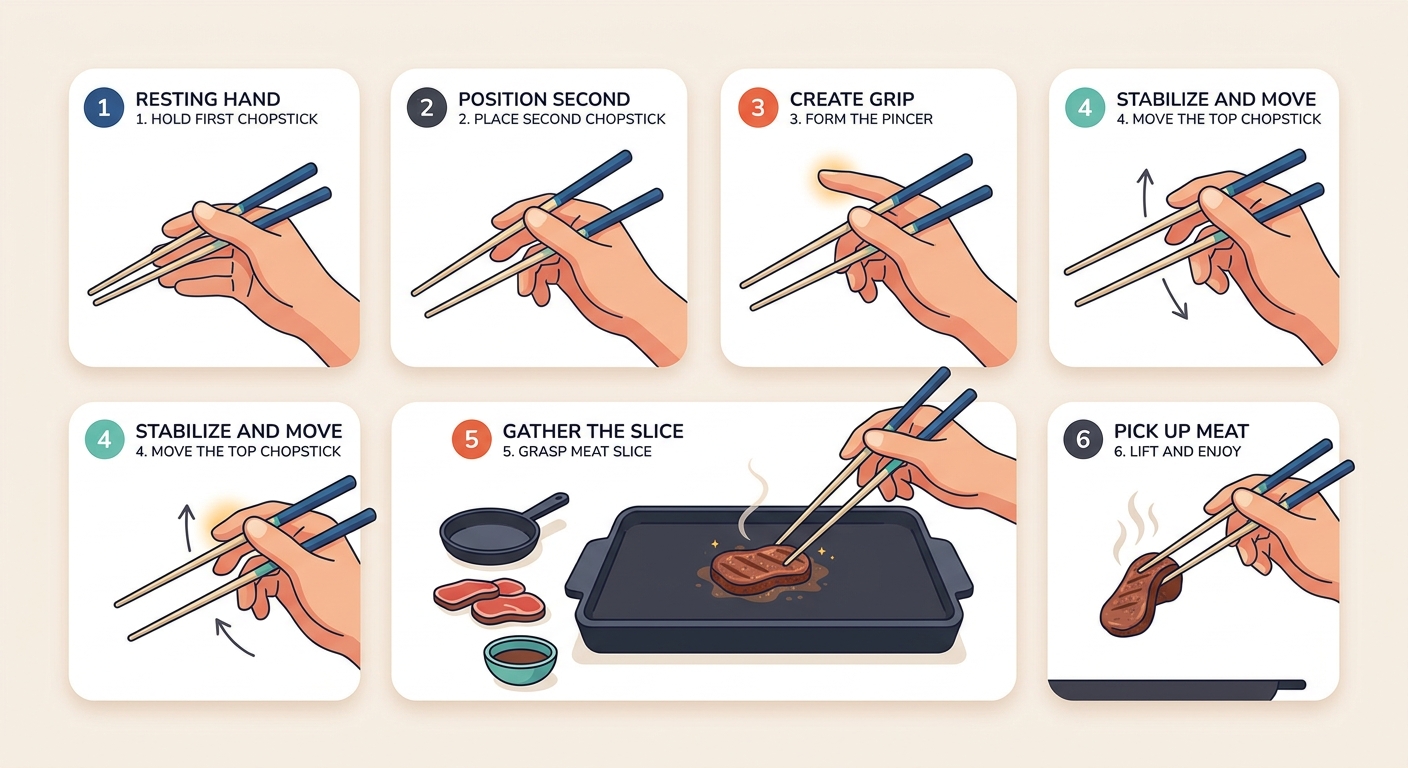 1 RESTING HAND
1. HOLD FIRST CHOPSTICK

2 POSITION SECOND
2. PLACE SECOND CHOPSTICK

3 CREATE GRIP
3. FORM THE PINCER

4 STABILIZE AND MOVE
4. MOVE THE TOP CHOPSTICK

4 STABILIZE AND MOVE
4. MOVE THE TOP CHOPSTICK

5 GATHER THE SLICE
5. GRASP MEAT SLICE

6 PICK UP MEAT
6. LIFT AND ENJOY